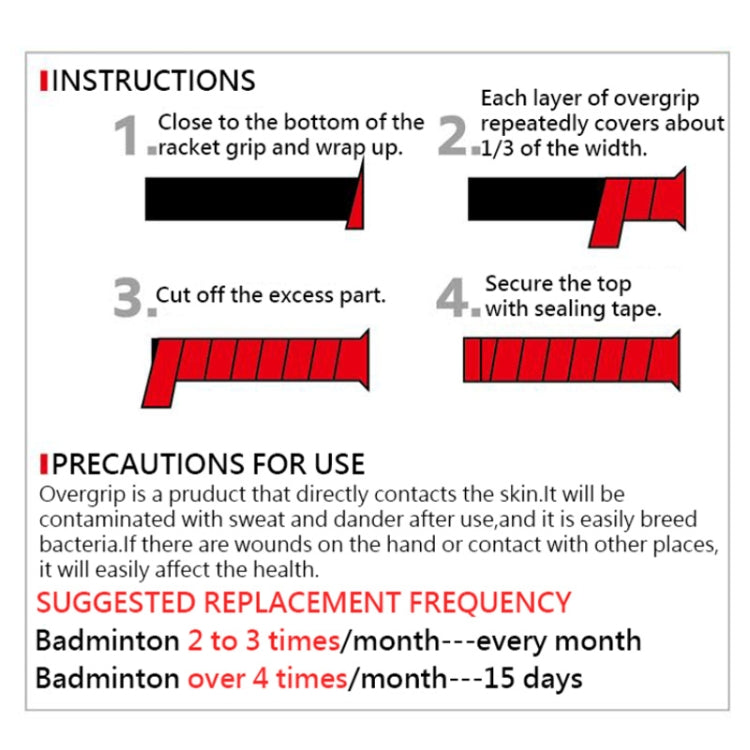 INSTRUCTIONS

1. Close to the bottom of the racket grip and wrap up.

2. Each layer of overgrip repeatedly covers about 1/3 of the width.

3. Cut off the excess part.

4. Secure the top with sealing tape.

PRECAUTIONS FOR USE

Overgrip is a pruduct that directly contacts the skin.It will be contaminated with sweat and dander after use,and it is easily breed bacteria.If there are wounds on the hand or contact with other places, it will easily affect the health.

SUGGESTED REPLACEMENT FREQUENCY

Badminton 2 to 3 times/month---every month

Badminton over 4 times/month---15 days