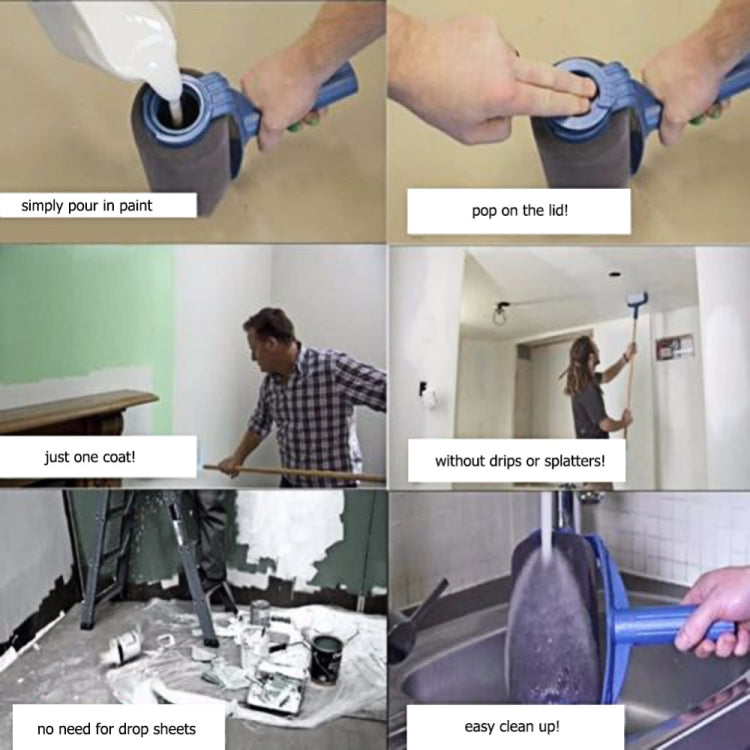 simply pour in paint

pop on the lid!

just one coat!

without drips or splatters!

no need for drop sheets

easy clean up!