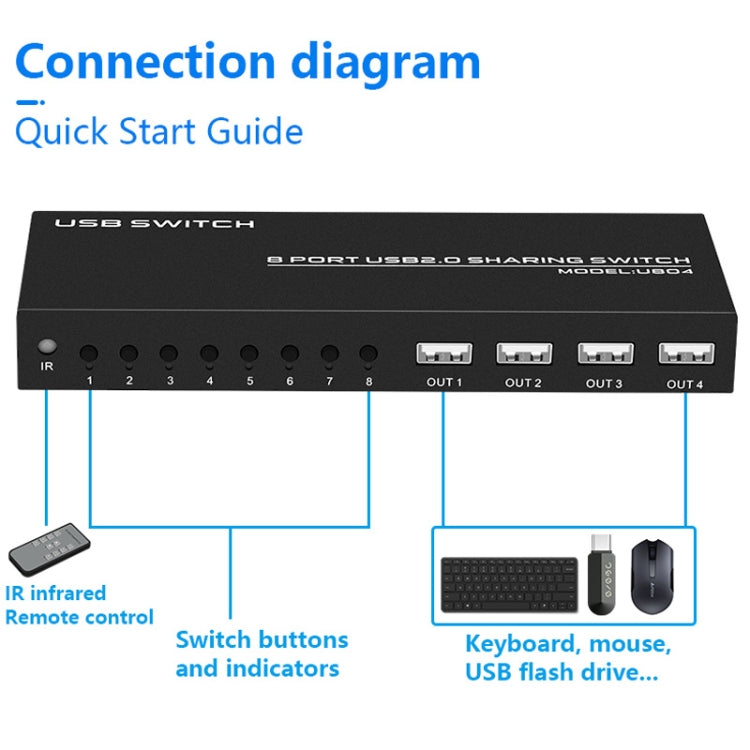 Connection diagram

Quick Start Guide

USB SWITCH

8 PORT USB2.0 SHARING SWITCH
MODEL:U804

IR 1 2 3 4 5 6 7 8 OUT 1 OUT 2 OUT 3 OUT 4

IR infrared
Remote control

Switch buttons
and indicators

Keyboard, mouse,
USB flash drive...