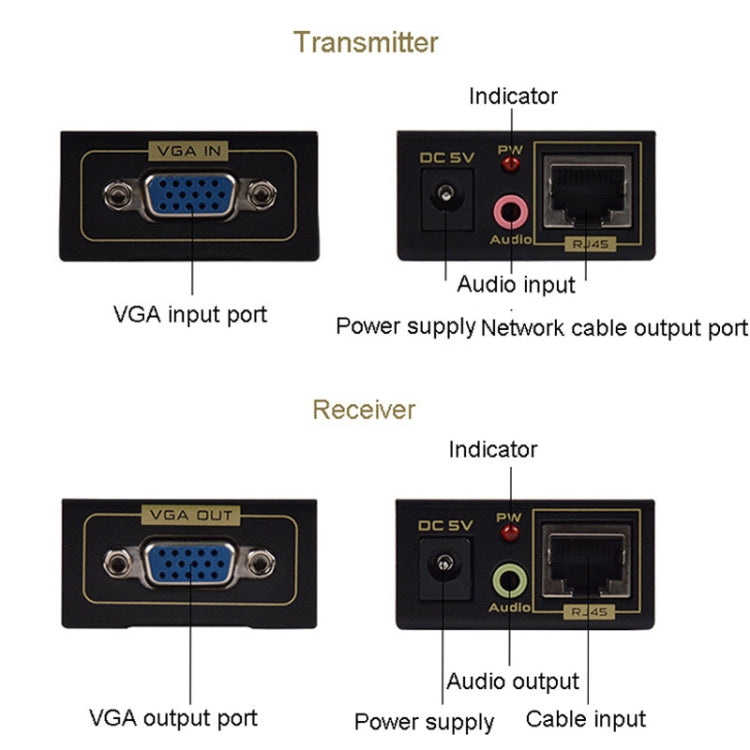 Transmitter

VGA IN

VGA input port

Indicator

DC 5V

PW

Audio

RJ45

Audio input

Power supply

Network cable output port

Receiver

VGA OUT

VGA output port

Indicator

DC 5V

PW

Audio

RJ45

Audio output

Power supply

Cable input