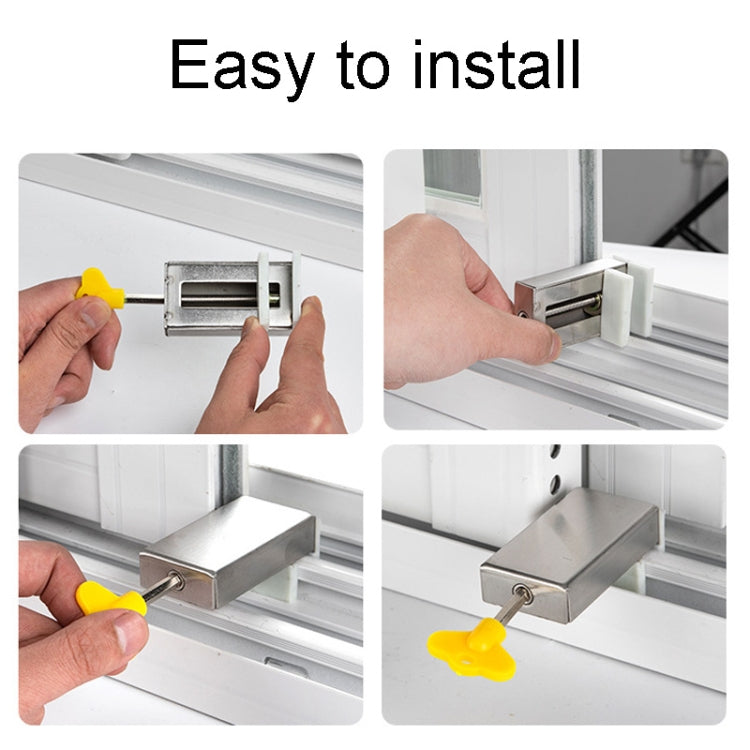 Easy to install