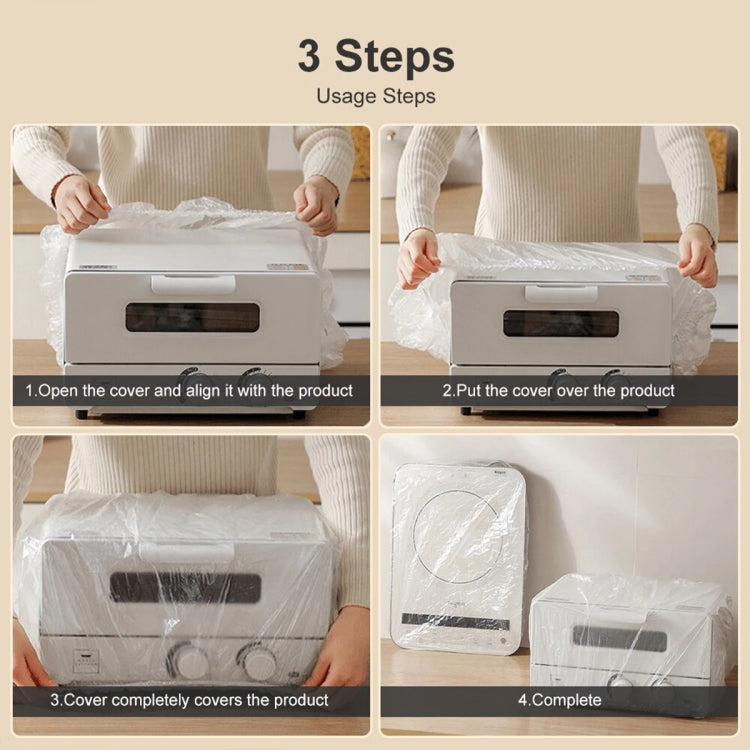 3 Steps
Usage Steps

1.Open the cover and align it with the product

2.Put the cover over the product

3.Cover completely covers the product

4.Complete