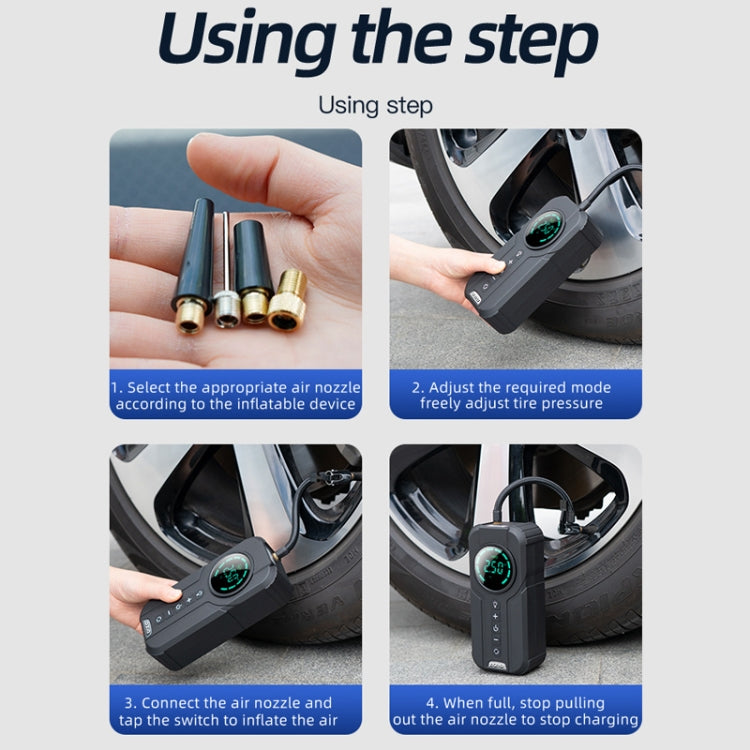 Using the step

Using step

1. Select the appropriate air nozzle according to the inflatable device

2. Adjust the required mode freely adjust tire pressure

3. Connect the air nozzle and tap the switch to inflate the air

250

4. When full, stop pulling out the air nozzle to stop charging