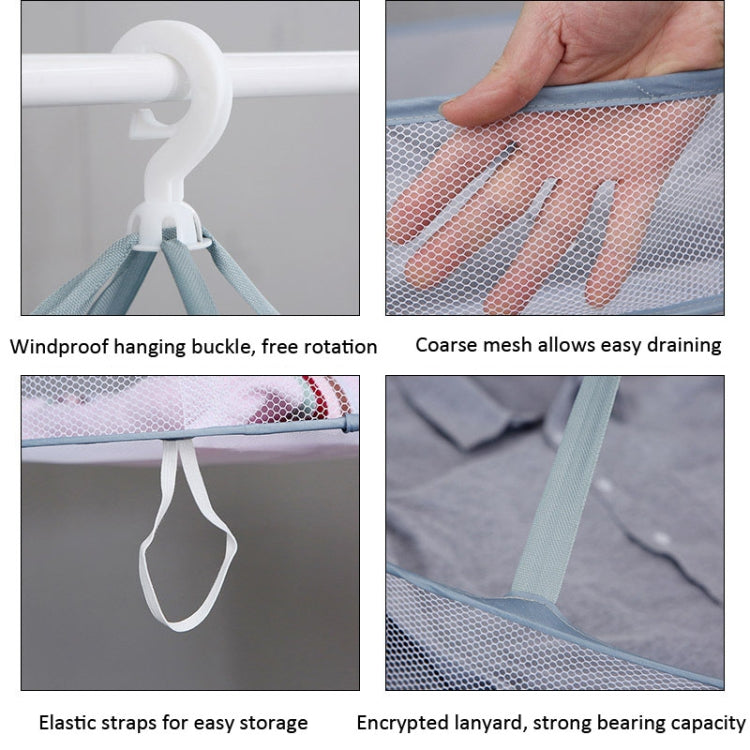 Windproof hanging buckle, free rotation

Coarse mesh allows easy draining

Elastic straps for easy storage

Encrypted lanyard, strong bearing capacity