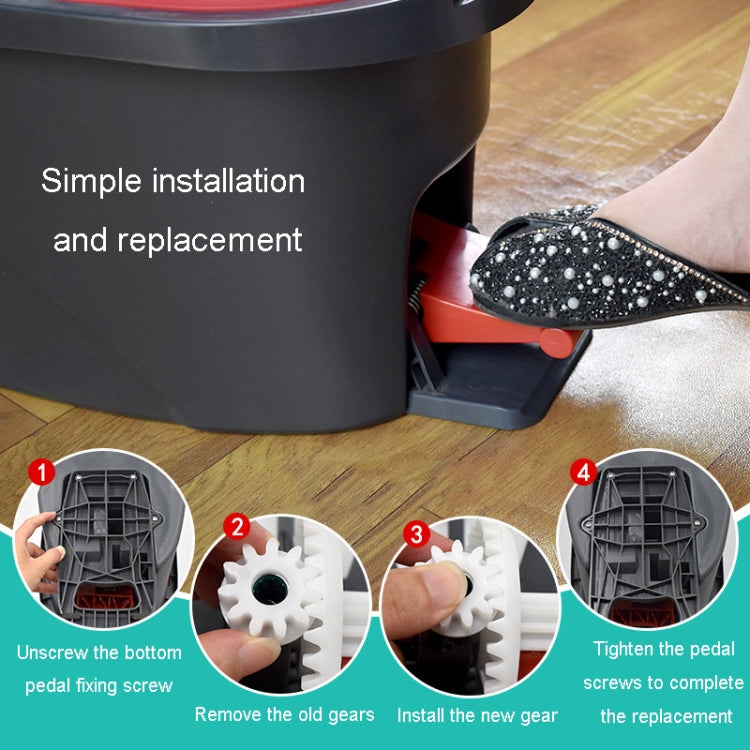 Simple installation and replacement

1
Unscrew the bottom pedal fixing screw

2
Remove the old gears

3
Install the new gear

4
Tighten the pedal screws to complete the replacement