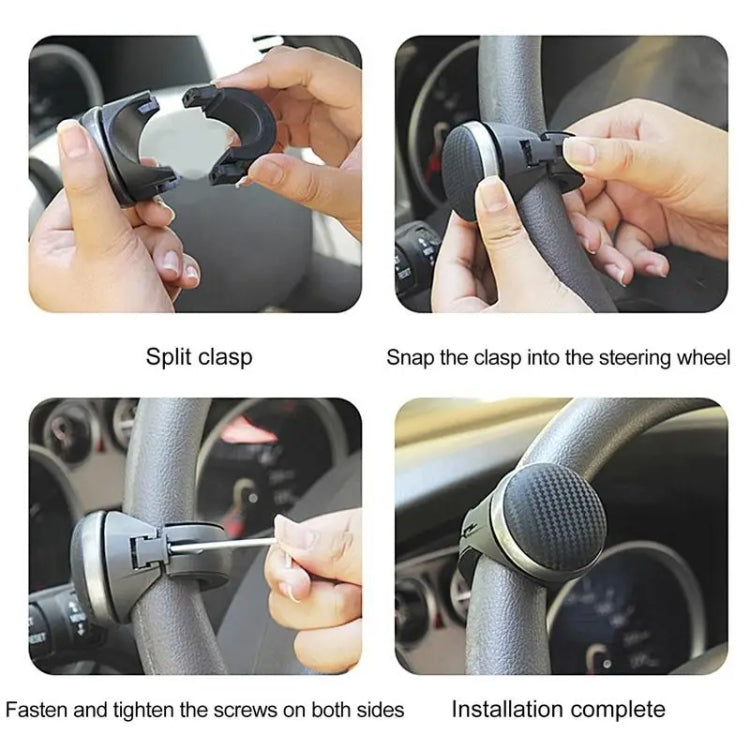 Split clasp

Snap the clasp into the steering wheel

Fasten and tighten the screws on both sides

Installation complete