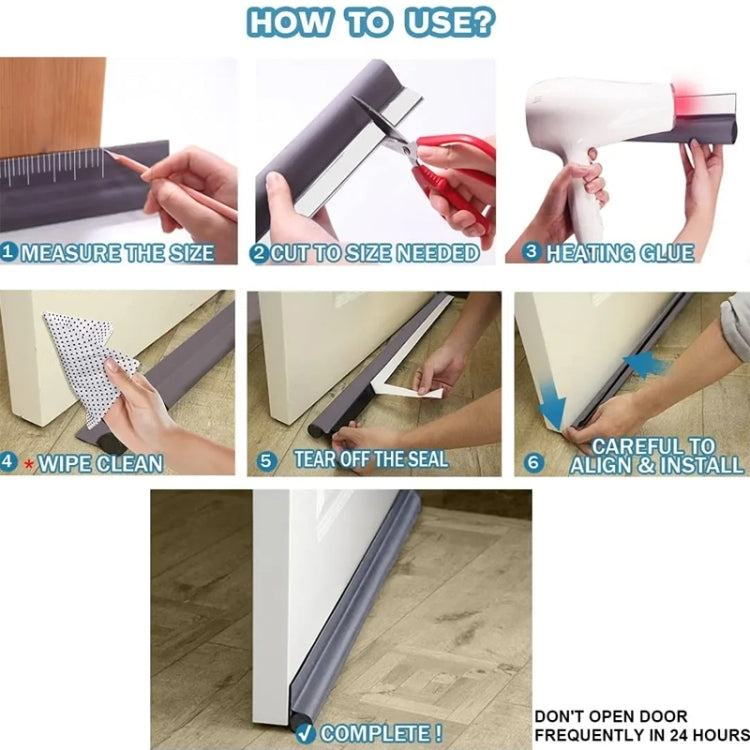 HOW TO USE?

1 MEASURE THE SIZE

2 CUT TO SIZE NEEDED

3 HEATING GLUE

4 * WIPE CLEAN

5 TEAR OFF THE SEAL

6 CAREFUL TO ALIGN & INSTALL

✓ COMPLETE !

DON'T OPEN DOOR FREQUENTLY IN 24 HOURS