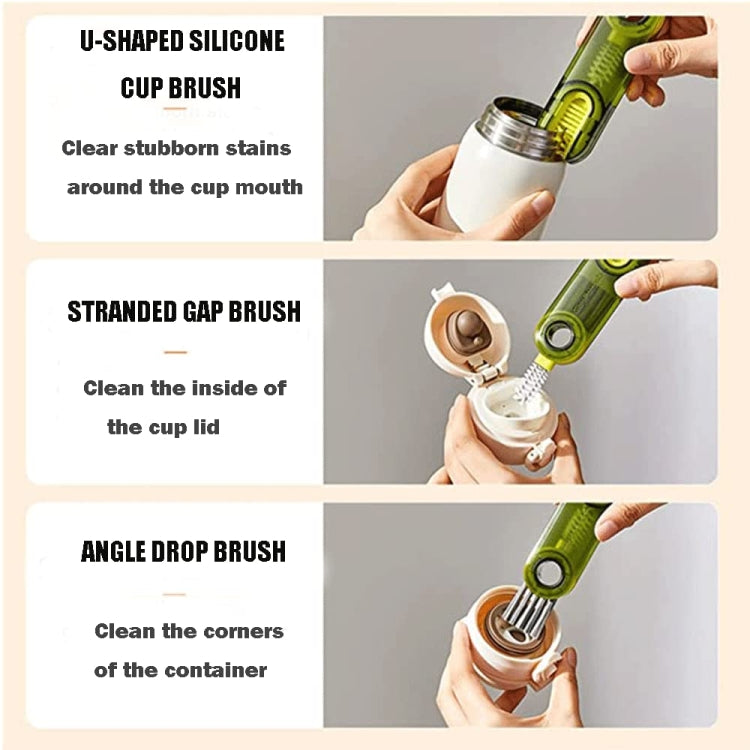 U-SHAPED SILICONE CUP BRUSH

Clear stubborn stains around the cup mouth

STRANDED GAP BRUSH

Clean the inside of the cup lid

ANGLE DROP BRUSH

Clean the corners of the container