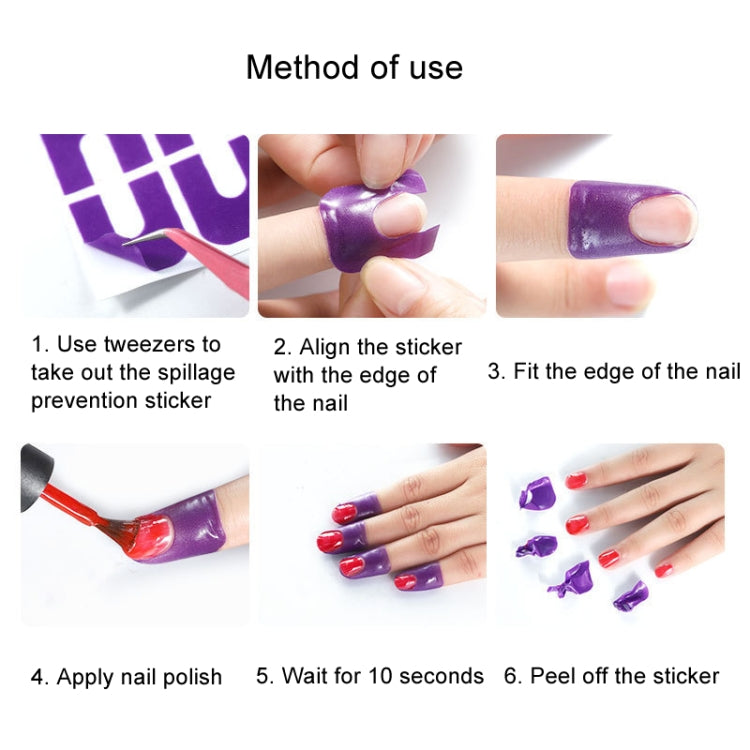 Method of use

1. Use tweezers to take out the spillage prevention sticker

2. Align the sticker with the edge of the nail

3. Fit the edge of the nail

4. Apply nail polish

5. Wait for 10 seconds

6. Peel off the sticker