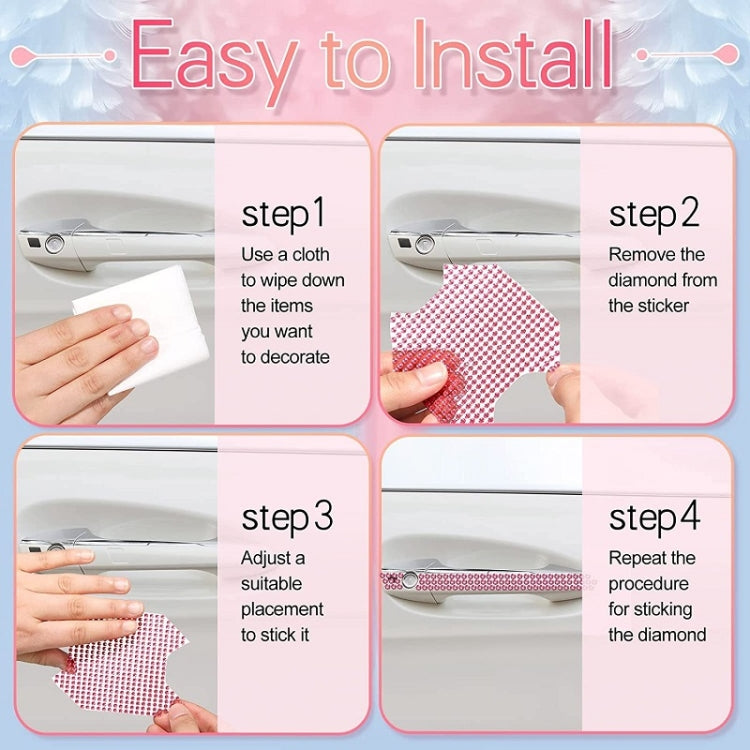 Easy to Install

step1
Use a cloth to wipe down the items you want to decorate

step2
Remove the diamond from the sticker

step3
Adjust a suitable placement to stick it

step4
Repeat the procedure for sticking the diamond