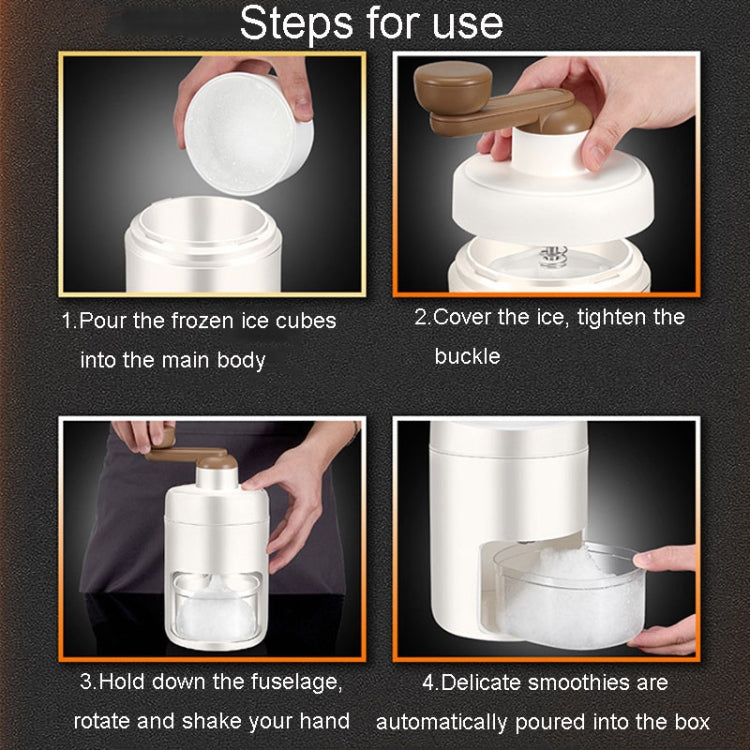 Steps for use

1.Pour the frozen ice cubes into the main body

2.Cover the ice, tighten the buckle

3.Hold down the fuselage, rotate and shake your hand

4.Delicate smoothies are automatically poured into the box