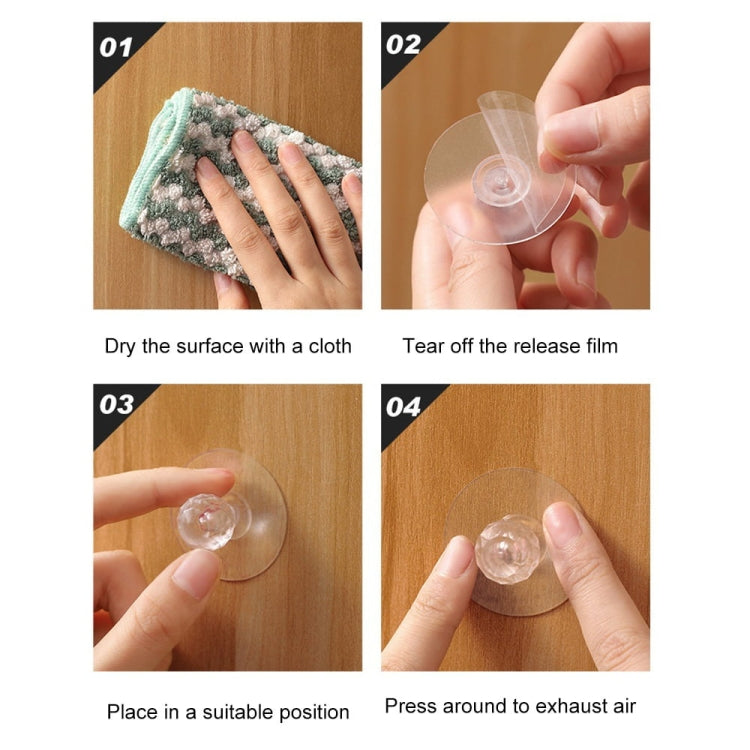 01

Dry the surface with a cloth

02

Tear off the release film

03

Place in a suitable position

04

Press around to exhaust air