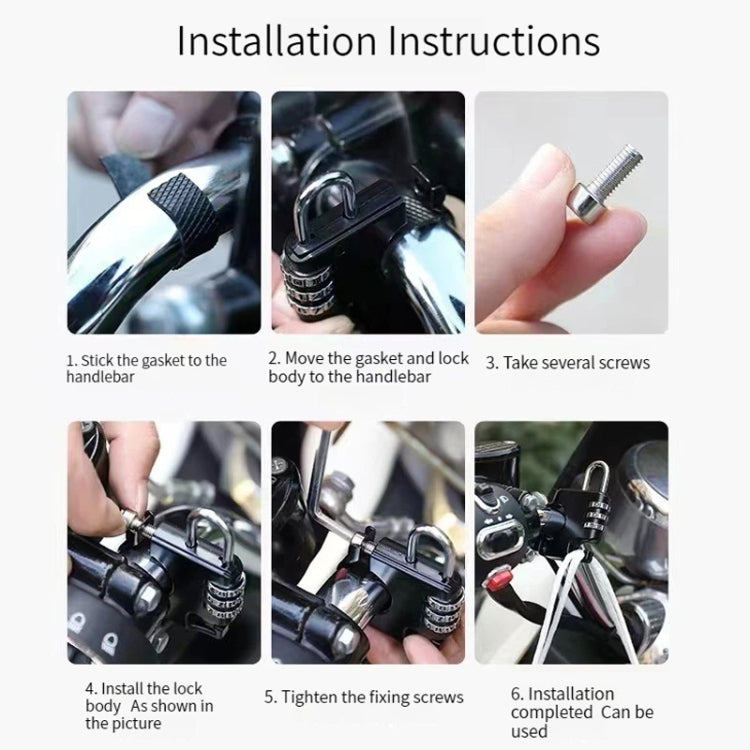 Installation Instructions

1. Stick the gasket to the handlebar

2. Move the gasket and lock body to the handlebar

3. Take several screws

4. Install the lock body As shown in the picture

5. Tighten the fixing screws

6. Installation completed Can be used