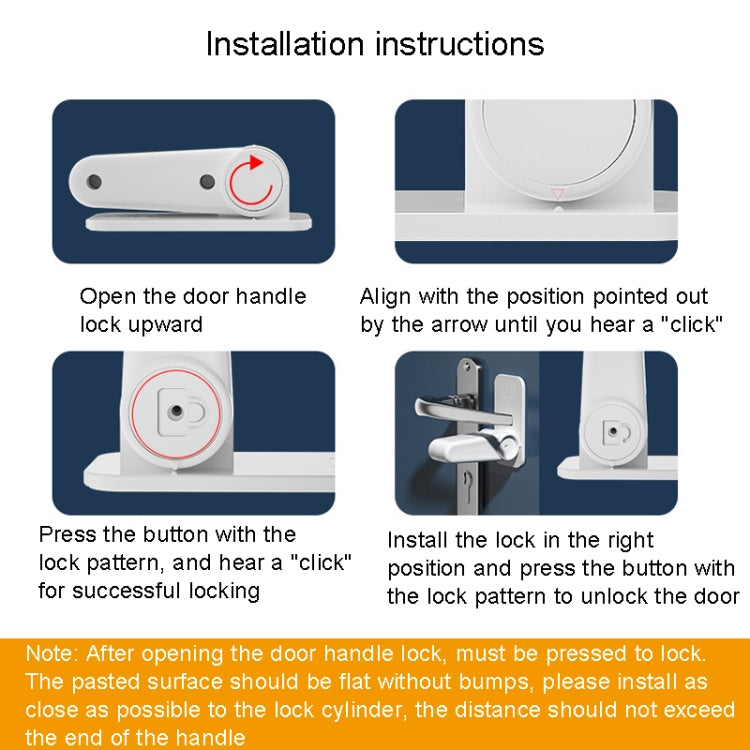 Installation instructions

Open the door handle lock upward

Align with the position pointed out by the arrow until you hear a "click"

Press the button with the lock pattern, and hear a "click" for successful locking

Install the lock in the right position and press the button with the lock pattern to unlock the door

Note: After opening the door handle lock, must be pressed to lock. The pasted surface should be flat without bumps, please install as close as possible to the lock cylinder, the distance should not exceed the end of the handle