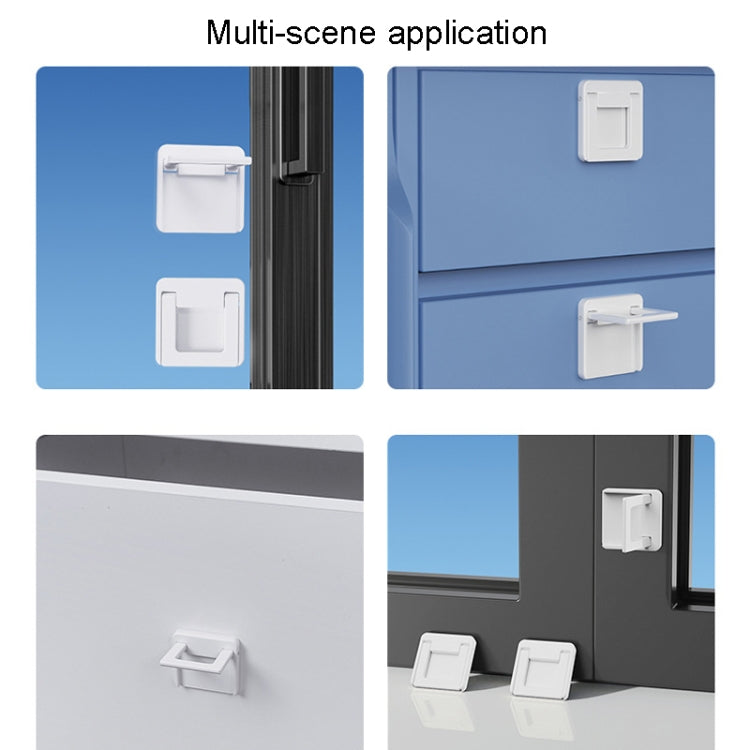 Multi-scene application