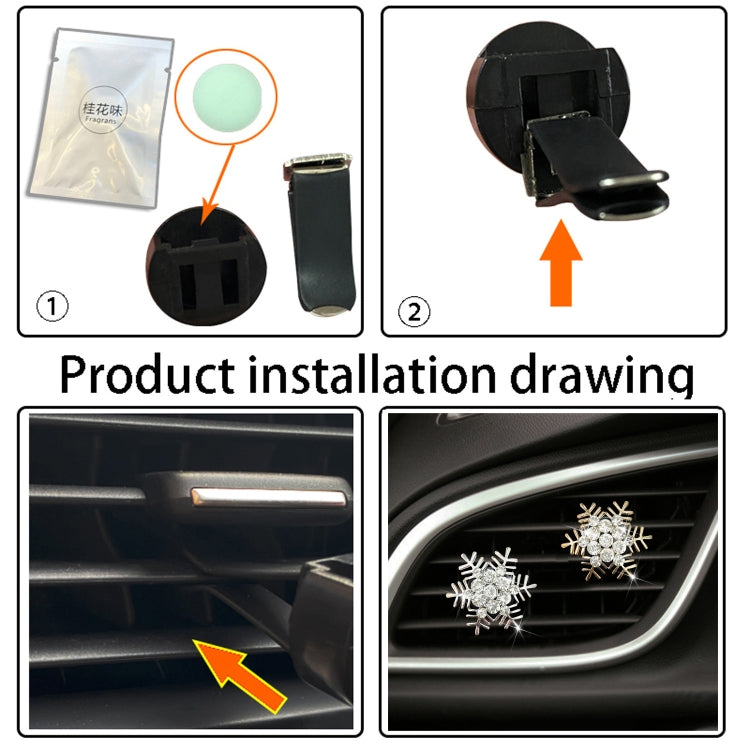 桂花味
Fragrans

①

②

Product installation drawing