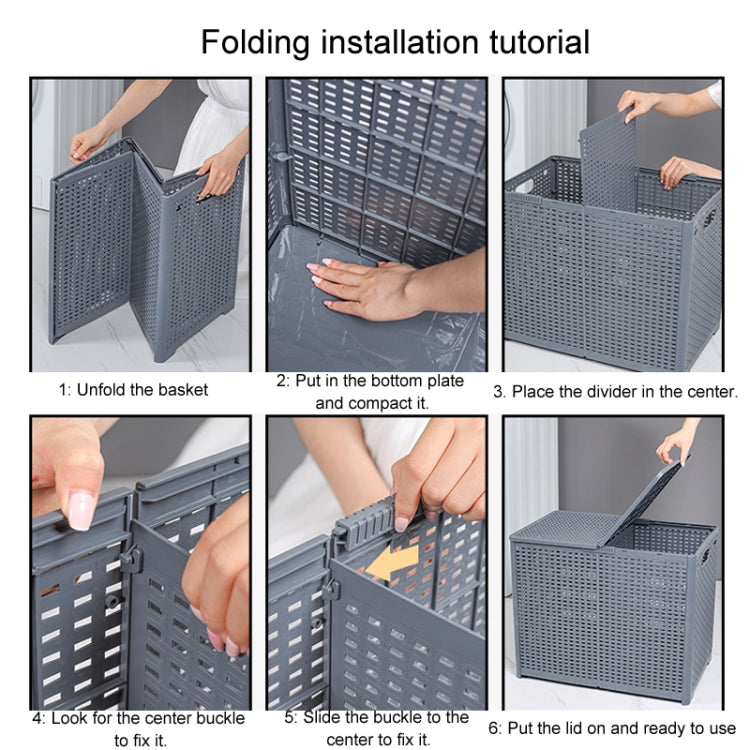 Folding installation tutorial

1: Unfold the basket

2: Put in the bottom plate and compact it.

3. Place the divider in the center.

4: Look for the center buckle to fix it.

5: Slide the buckle to the center to fix it.

6: Put the lid on and ready to use