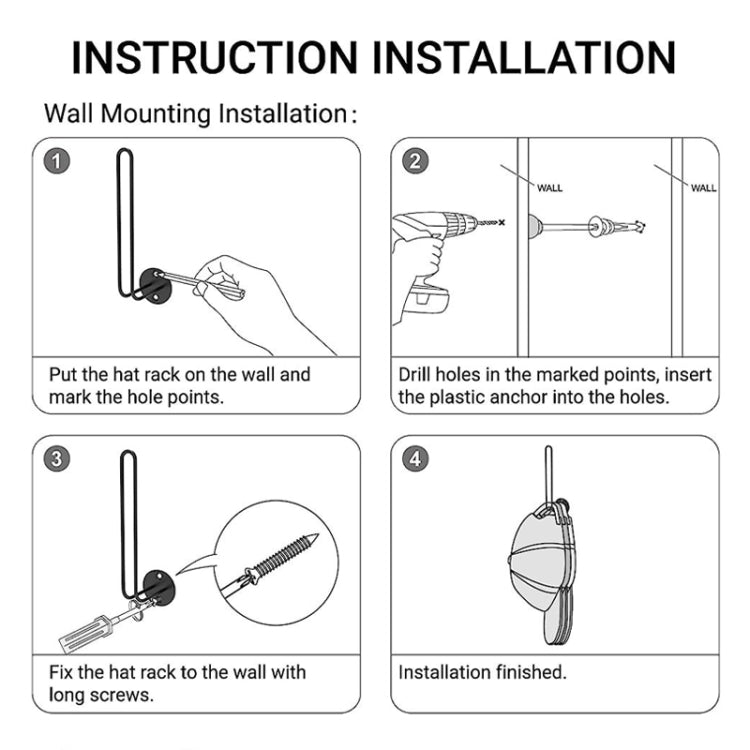 INSTRUCTION INSTALLATION

Wall Mounting Installation:

1

Put the hat rack on the wall and mark the hole points.

2

WALL

WALL

Drill holes in the marked points, insert the plastic anchor into the holes.

3

Fix the hat rack to the wall with long screws.

4

Installation finished.