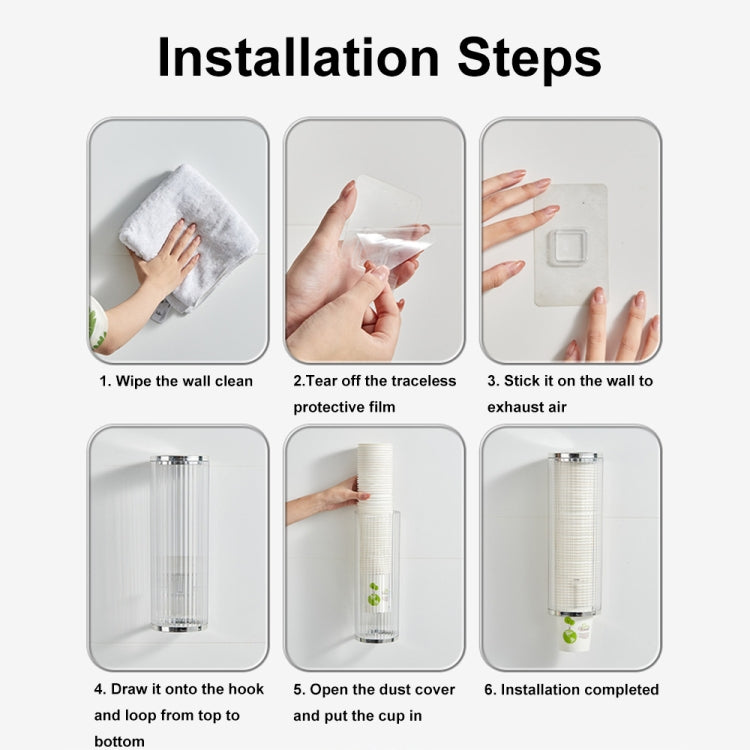 Installation Steps

1. Wipe the wall clean

2.Tear off the traceless protective film

3. Stick it on the wall to exhaust air

4. Draw it onto the hook and loop from top to bottom

5. Open the dust cover and put the cup in

6. Installation completed