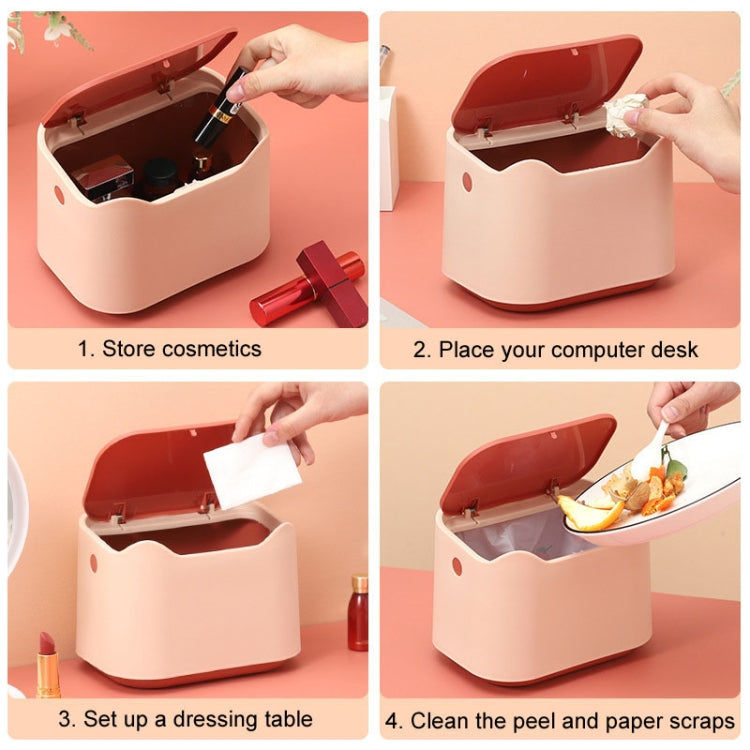 1. Store cosmetics

2. Place your computer desk

3. Set up a dressing table

4. Clean the peel and paper scraps