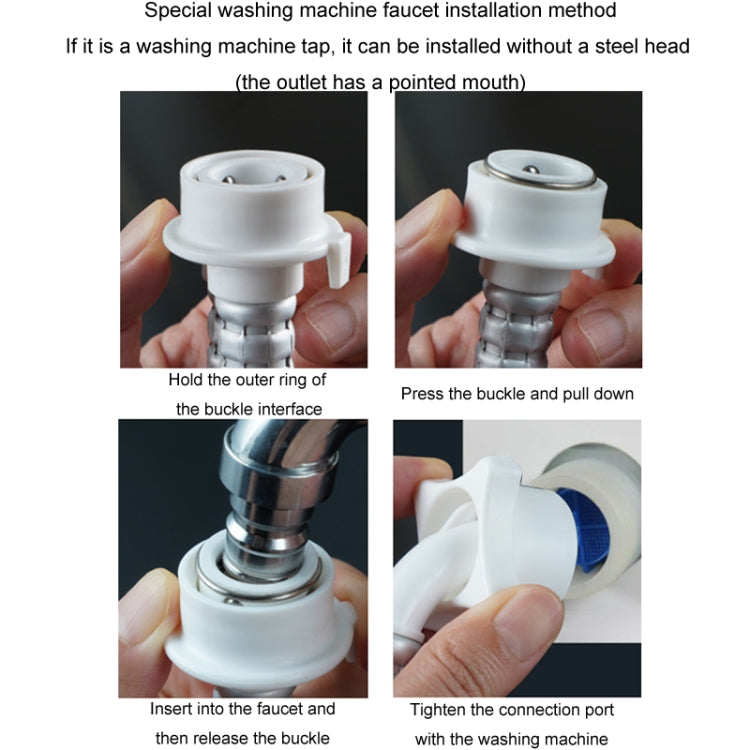 Special washing machine faucet installation method

If it is a washing machine tap, it can be installed without a steel head (the outlet has a pointed mouth)

Hold the outer ring of the buckle interface

Press the buckle and pull down

Insert into the faucet and then release the buckle

Tighten the connection port with the washing machine