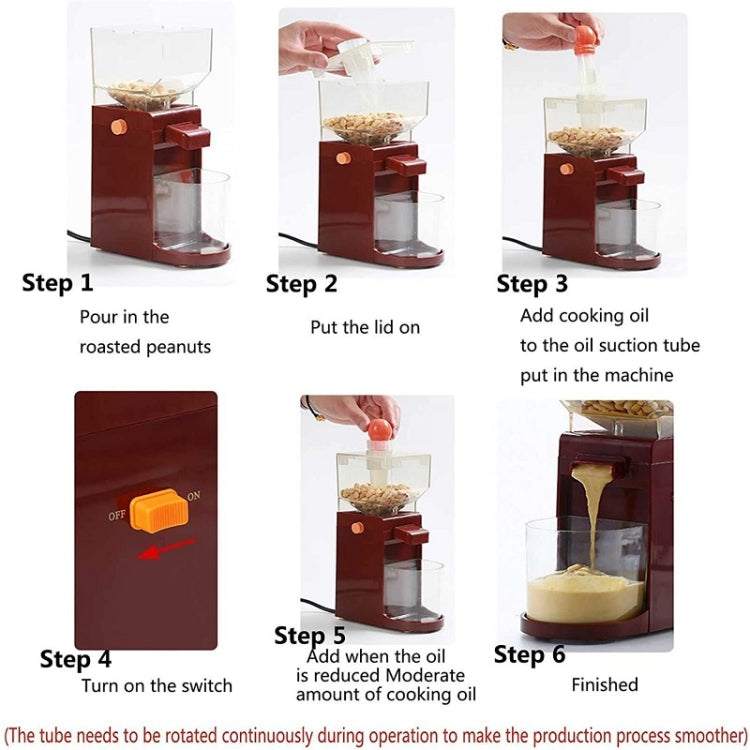 Step 1
Pour in the roasted peanuts

Step 2
Put the lid on

Step 3
Add cooking oil to the oil suction tube put in the machine

OFF ON

Step 4
Turn on the switch

Step 5
Add when the oil is reduced Moderate amount of cooking oil

Step 6
Finished

(The tube needs to be rotated continuously during operation to make the production process smoother)