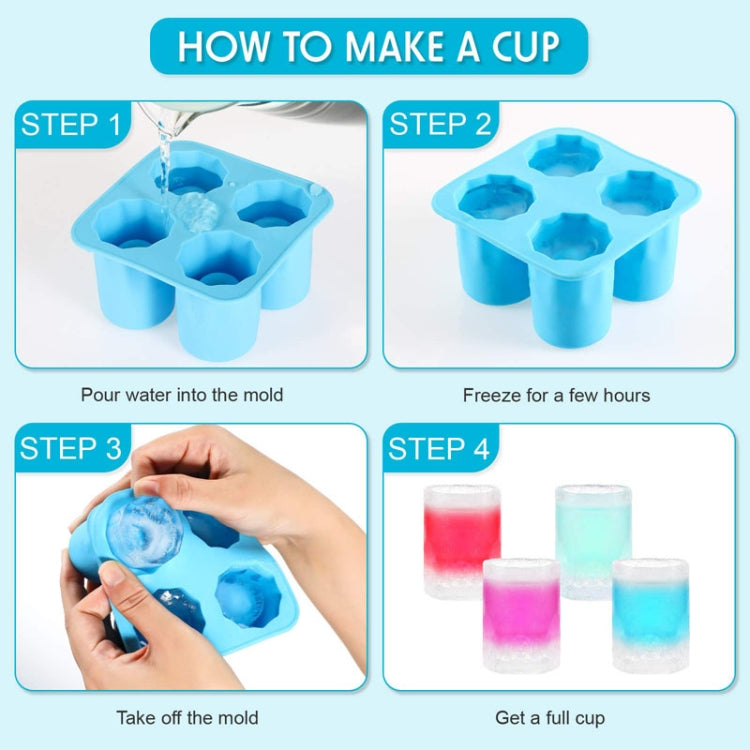 HOW TO MAKE A CUP

STEP 1

Pour water into the mold

STEP 2

Freeze for a few hours

STEP 3

Take off the mold

STEP 4

Get a full cup