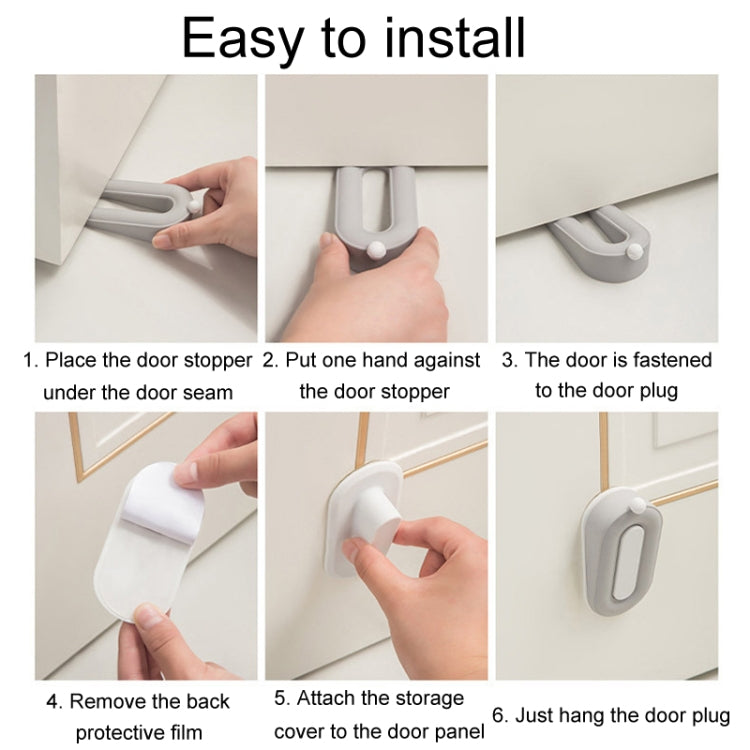 Easy to install

1. Place the door stopper under the door seam

2. Put one hand against the door stopper

3. The door is fastened to the door plug

4. Remove the back protective film

5. Attach the storage cover to the door panel

6. Just hang the door plug