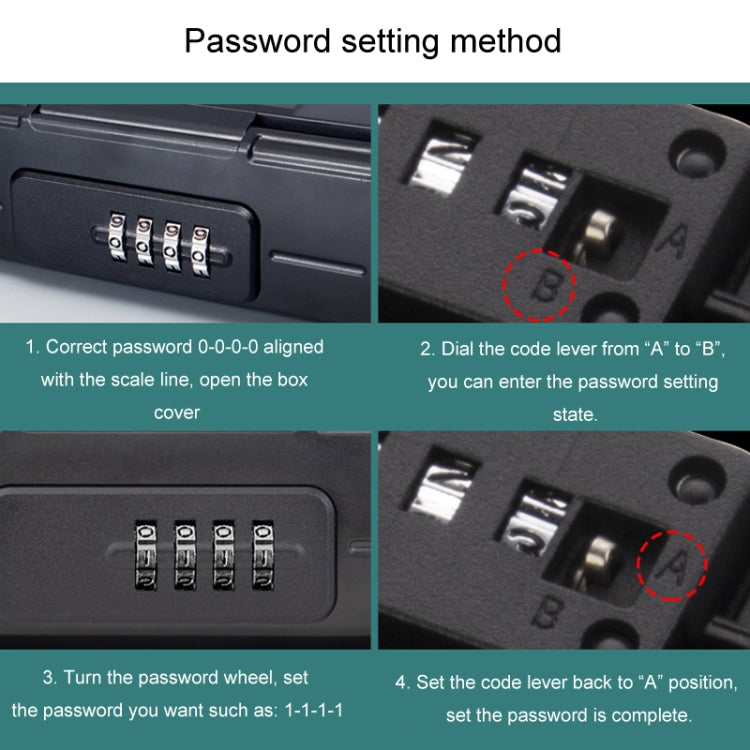 Password setting method

A

B

1. Correct password 0-0-0-0 aligned with the scale line, open the box cover

2. Dial the code lever from “A” to “B”, you can enter the password setting state.

A

B

3. Turn the password wheel, set the password you want such as: 1-1-1-1

4. Set the code lever back to “A” position, set the password is complete.