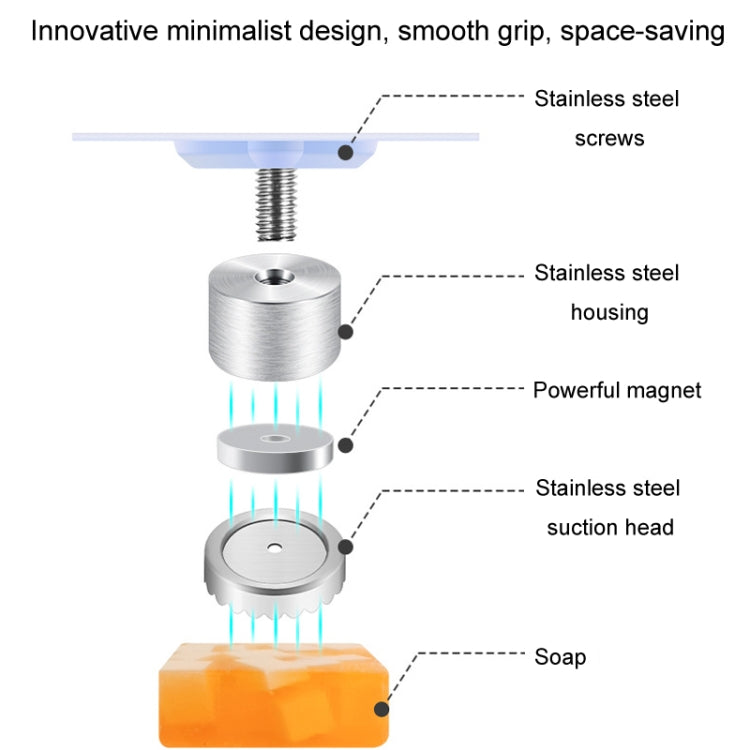 Innovative minimalist design, smooth grip, space-saving

Stainless steel screws

Stainless steel housing

Powerful magnet

Stainless steel suction head

Soap