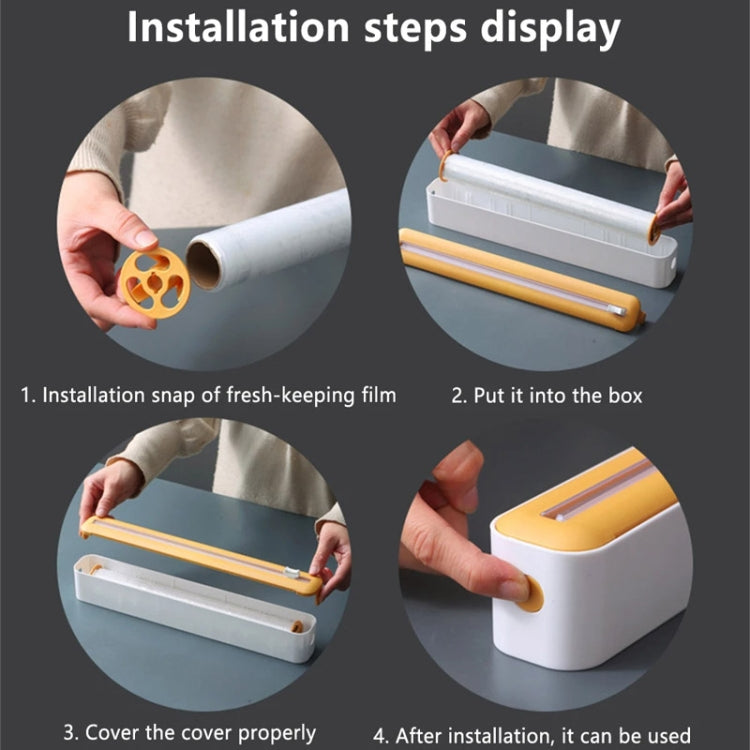 Installation steps display

1. Installation snap of fresh-keeping film

2. Put it into the box

3. Cover the cover properly

4. After installation, it can be used