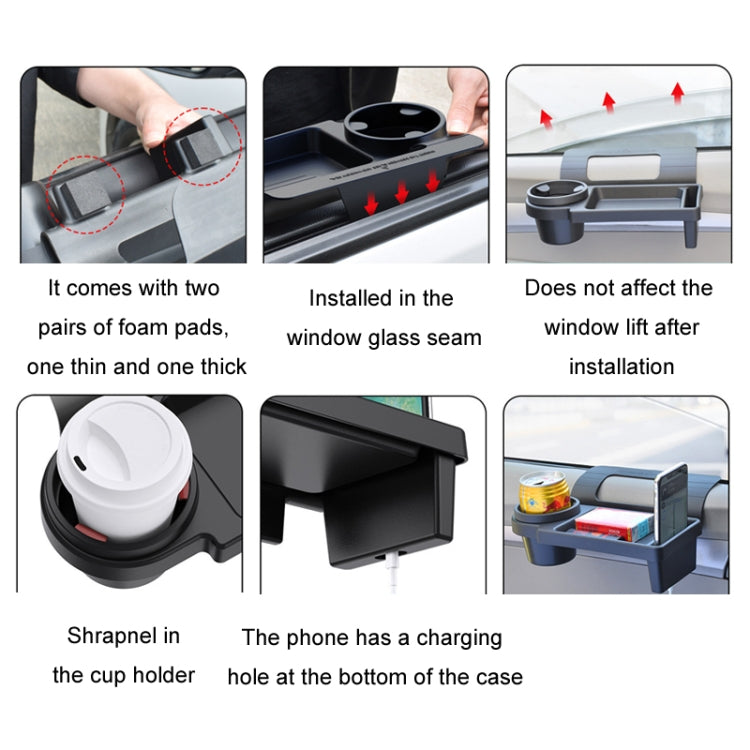 It comes with two pairs of foam pads, one thin and one thick

Installed in the window glass seam

Does not affect the window lift after installation

Shrapnel in the cup holder

The phone has a charging hole at the bottom of the case