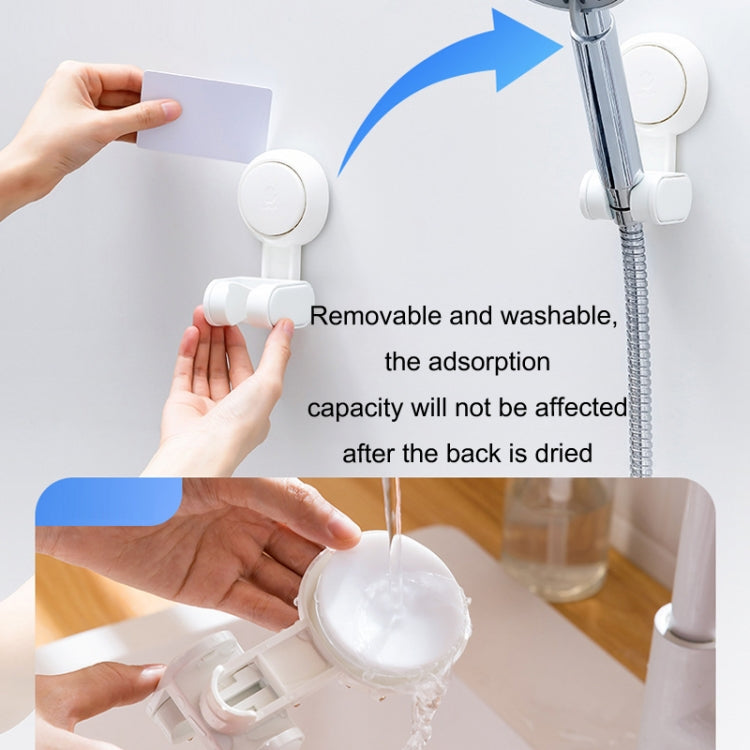 Removable and washable, the adsorption capacity will not be affected after the back is dried