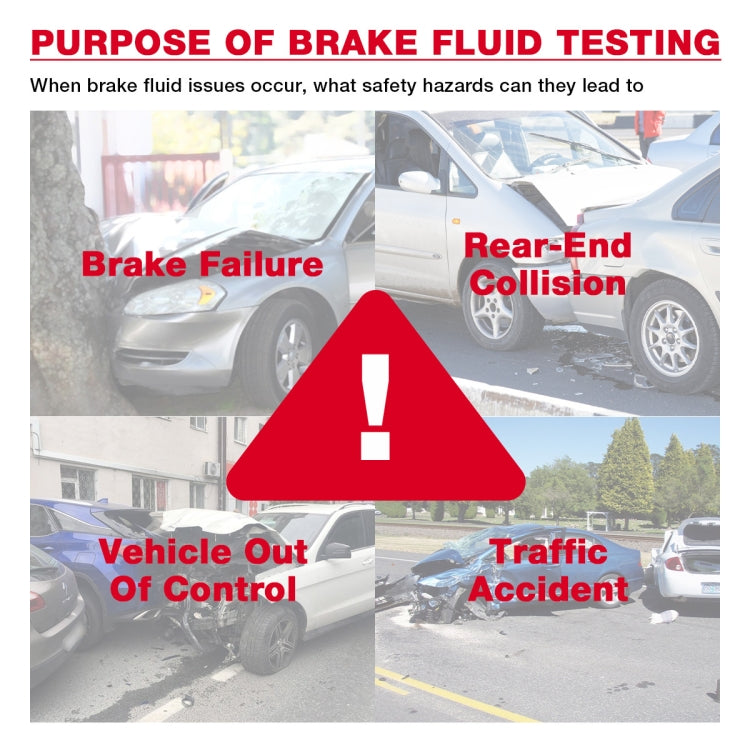 PURPOSE OF BRAKE FLUID TESTING

When brake fluid issues occur, what safety hazards can they lead to

Brake Failure

Rear-End Collision

!

Vehicle Out Of Control

Traffic Accident