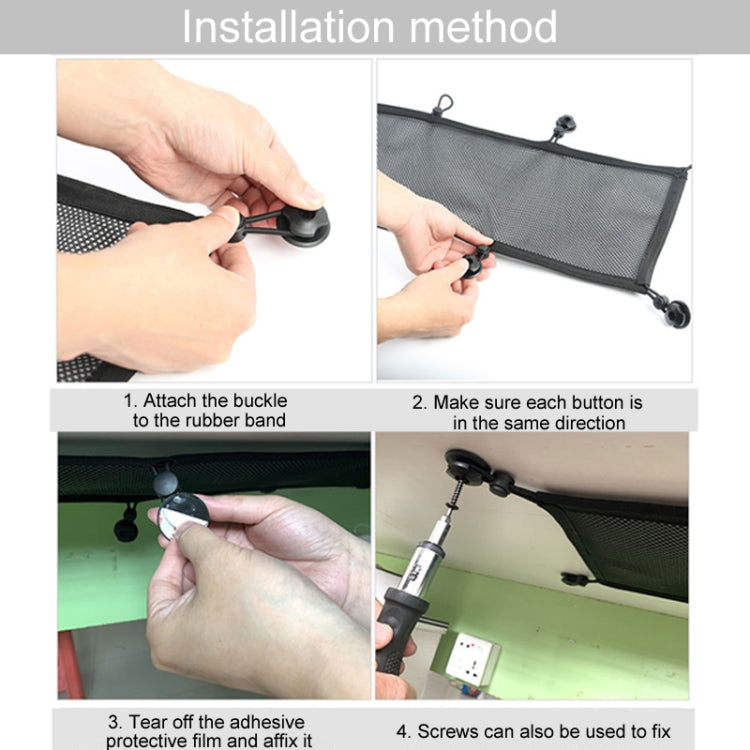 Installation method

1. Attach the buckle to the rubber band

2. Make sure each button is in the same direction

3. Tear off the adhesive protective film and affix it

4. Screws can also be used to fix