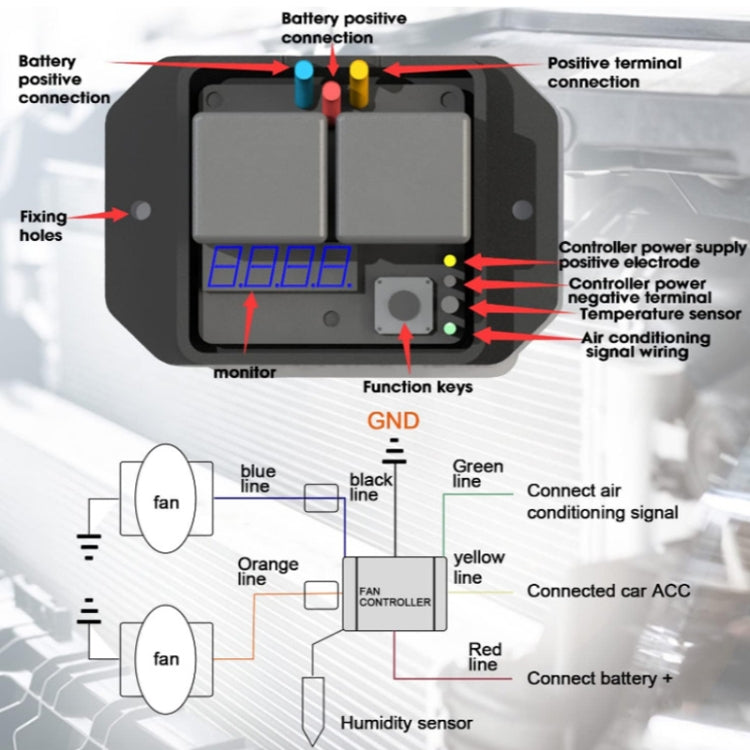 Battery positive connection

Battery positive connection

Positive terminal connection

Fixing holes

Controller power supply positive electrode

Controller power negative terminal

Temperature sensor

Air conditioning signal wiring

monitor

Function keys

GND

fan

blue line

black line

Green line

Connect air conditioning signal

Orange line

yellow line

FAN CONTROLLER

Connected car ACC

fan

Red line

Connect battery +

Humidity sensor