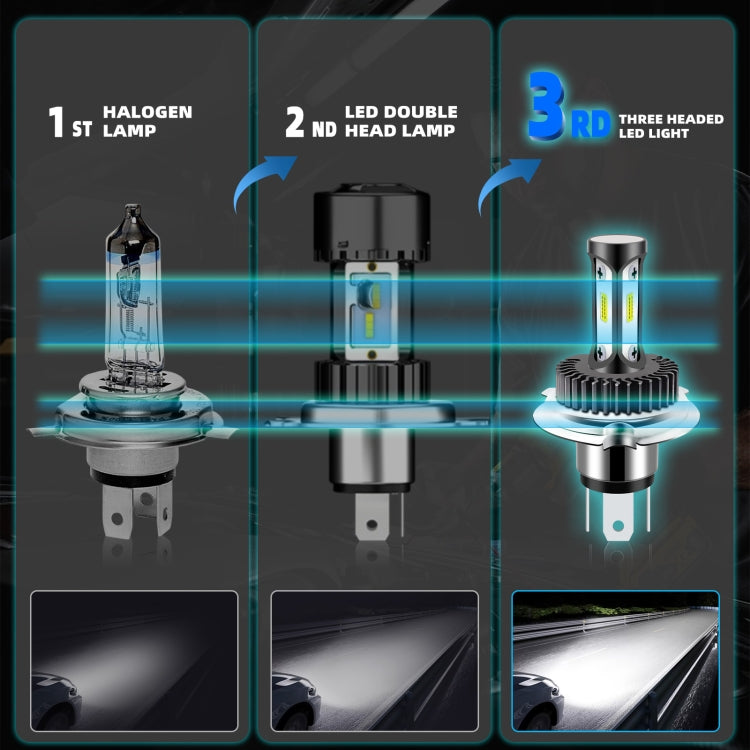 1 ST HALOGEN LAMP

2 ND LED DOUBLE HEAD LAMP

3 RD THREE HEADED LED LIGHT