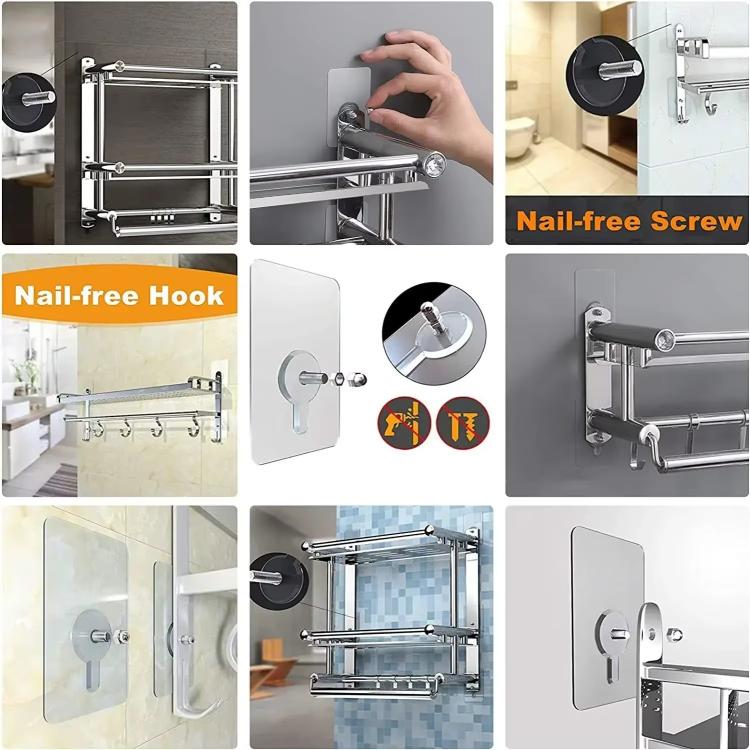 Nail-free Screw

Nail-free Hook