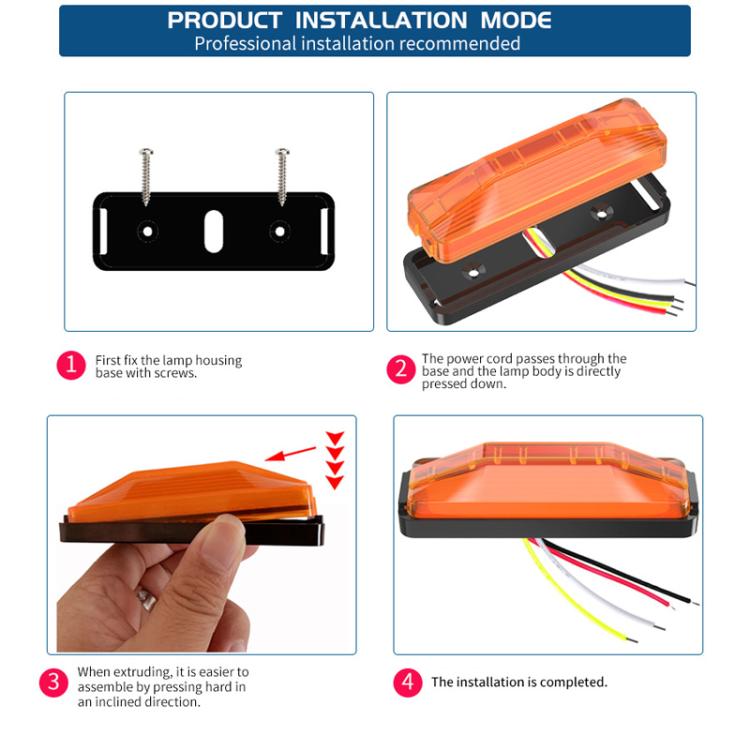 PRODUCT INSTALLATION MODE
Professional installation recommended

1 First fix the lamp housing base with screws.

2 The power cord passes through the base and the lamp body is directly pressed down.

3 When extruding, it is easier to assemble by pressing hard in an inclined direction.

4 The installation is completed.