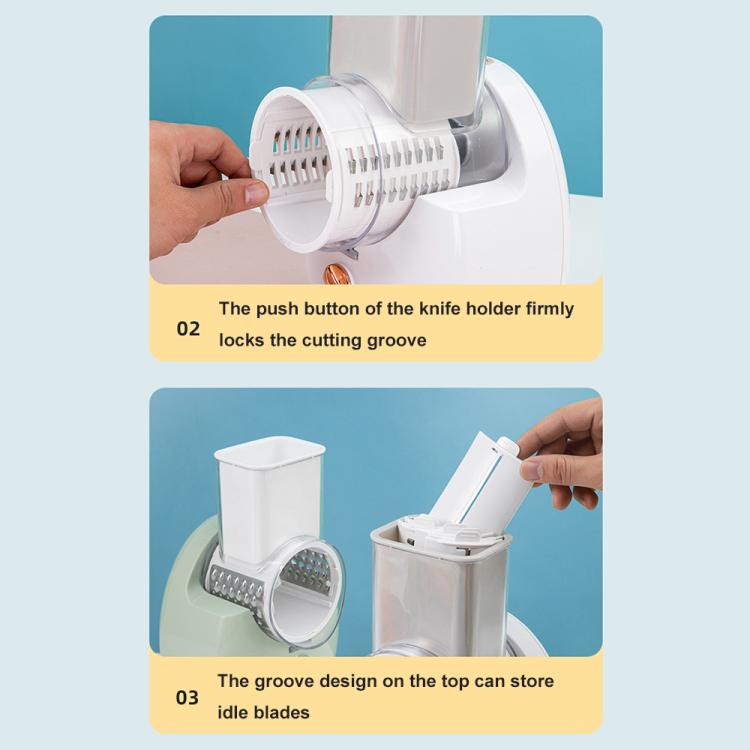 02 The push button of the knife holder firmly locks the cutting groove

03 The groove design on the top can store idle blades