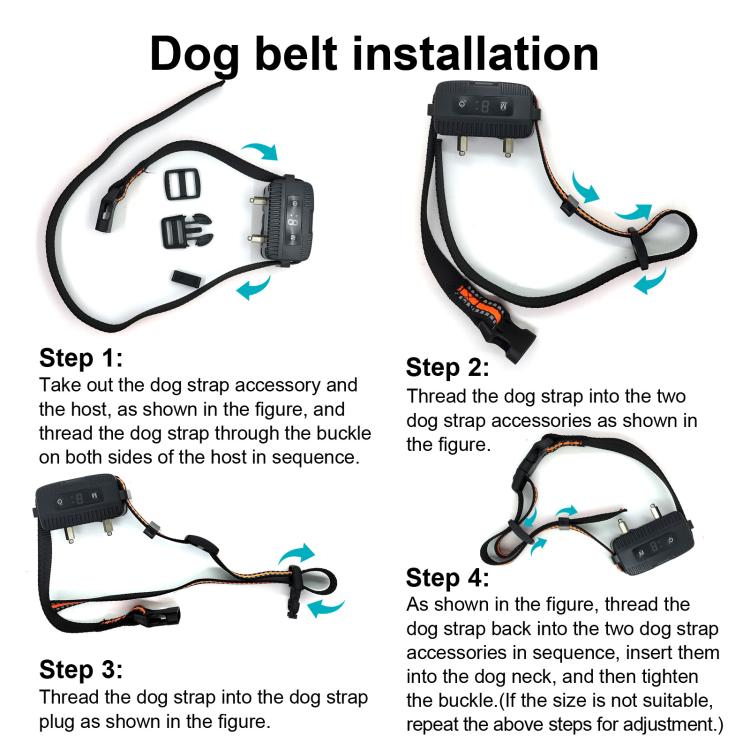 Dog belt installation

Step 1:
Take out the dog strap accessory and the host, as shown in the figure, and thread the dog strap through the buckle on both sides of the host in sequence.

Step 2:
Thread the dog strap into the two dog strap accessories as shown in the figure.

Step 3:
Thread the dog strap into the dog strap plug as shown in the figure.

Step 4:
As shown in the figure, thread the dog strap back into the two dog strap accessories in sequence, insert them into the dog neck, and then tighten the buckle.(If the size is not suitable, repeat the above steps for adjustment.)