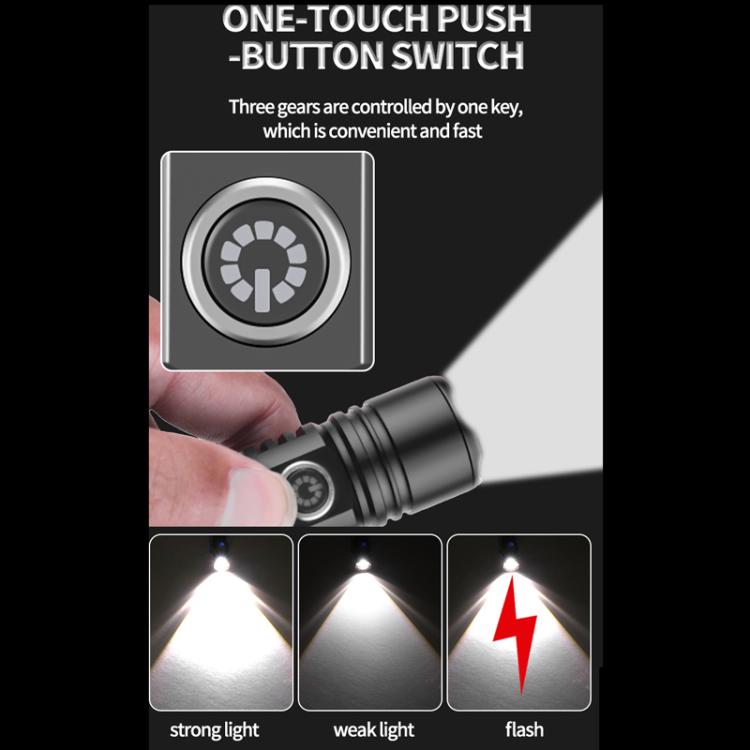 ONE-TOUCH PUSH -BUTTON SWITCH

Three gears are controlled by one key, which is convenient and fast

strong light

weak light

flash