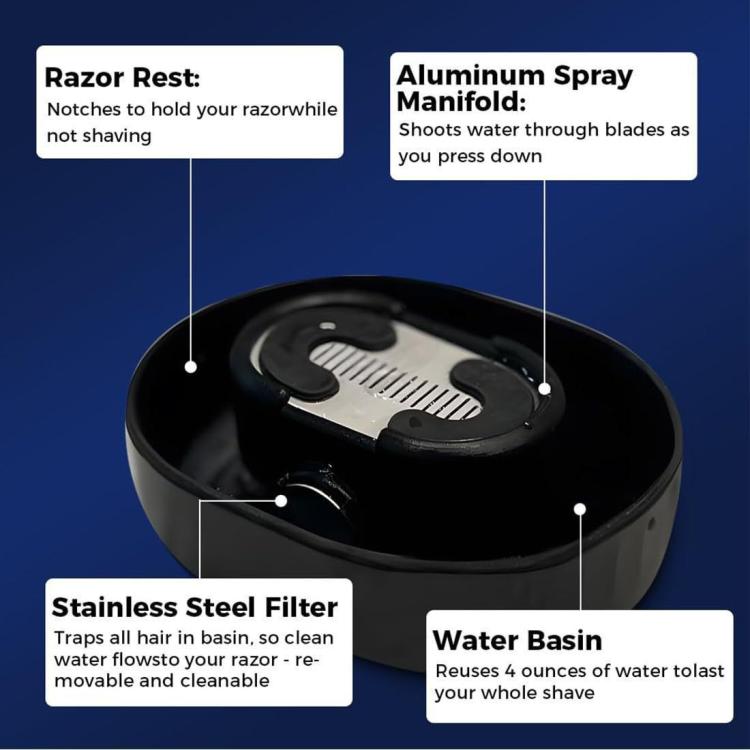 Razor Rest:
Notches to hold your razorwhile not shaving

Aluminum Spray Manifold:
Shoots water through blades as you press down

Stainless Steel Filter
Traps all hair in basin, so clean water flowsto your razor - removable and cleanable

Water Basin
Reuses 4 ounces of water tolast your whole shave