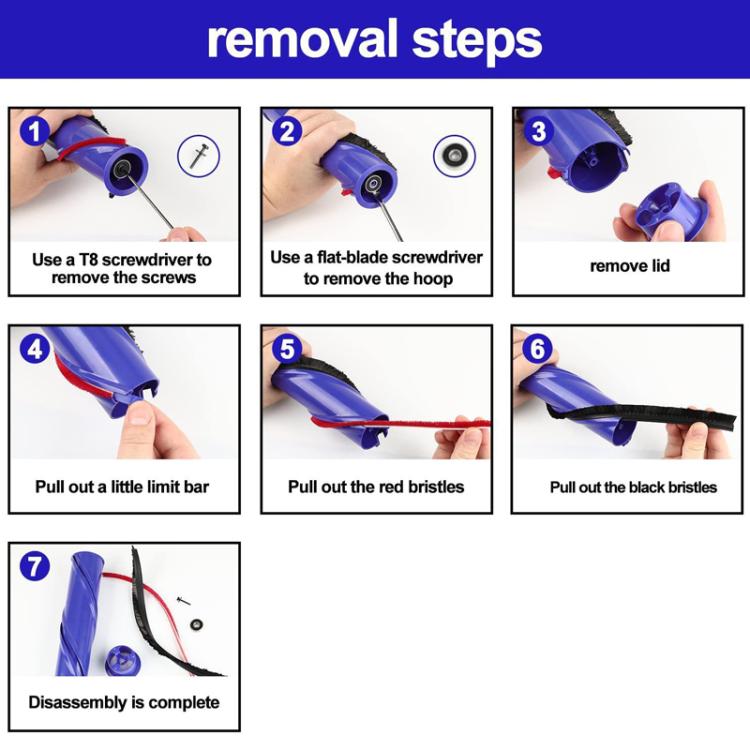 removal steps

1
Use a T8 screwdriver to remove the screws

2
Use a flat-blade screwdriver to remove the hoop

3
remove lid

4
Pull out a little limit bar

5
Pull out the red bristles

6
Pull out the black bristles

7
Disassembly is complete