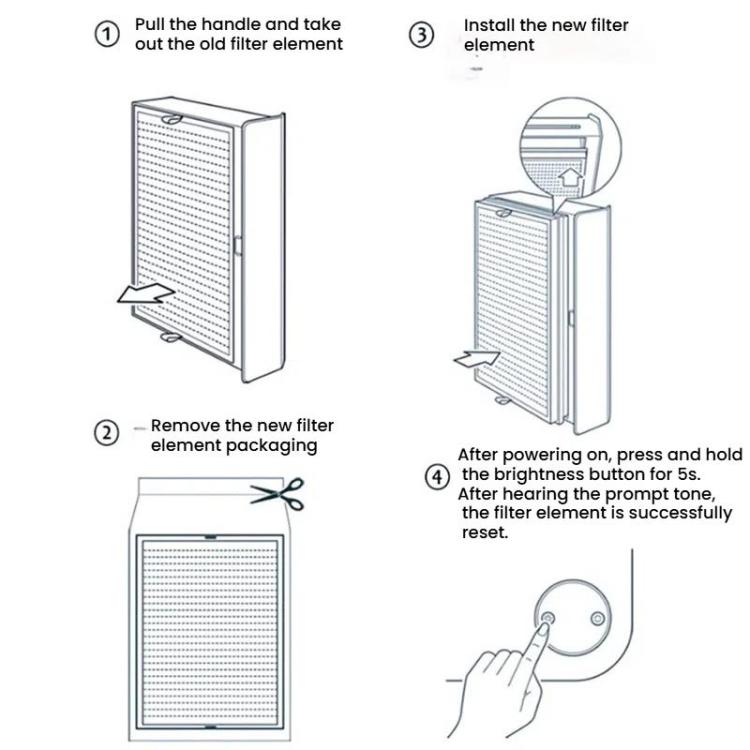 ① Pull the handle and take out the old filter element

② Remove the new filter element packaging

③ Install the new filter element

④ After powering on, press and hold the brightness button for 5s. After hearing the prompt tone, the filter element is successfully reset.