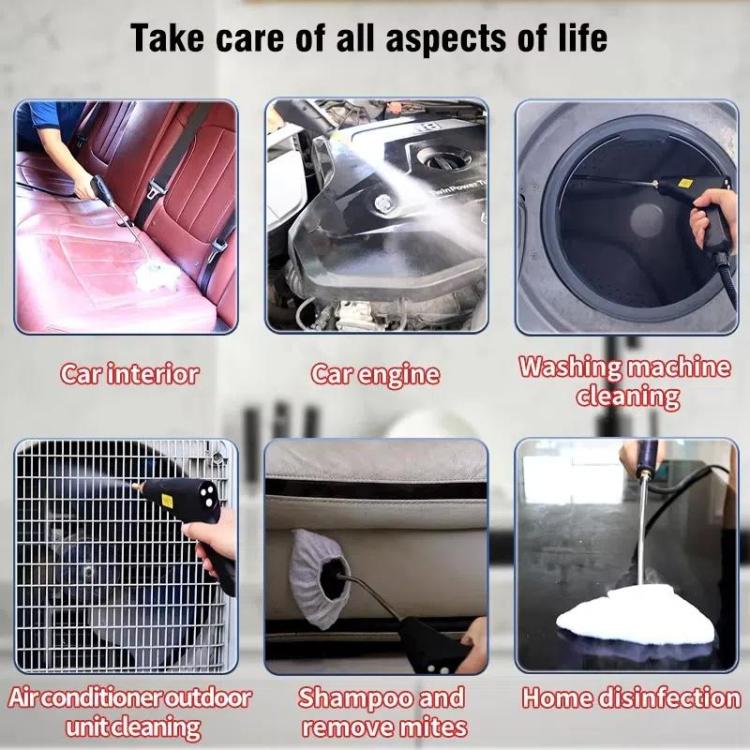 Take care of all aspects of life

Car interior

Car engine

Washing machine cleaning

Air conditioner outdoor unit cleaning

Shampoo and remove mites

Home disinfection