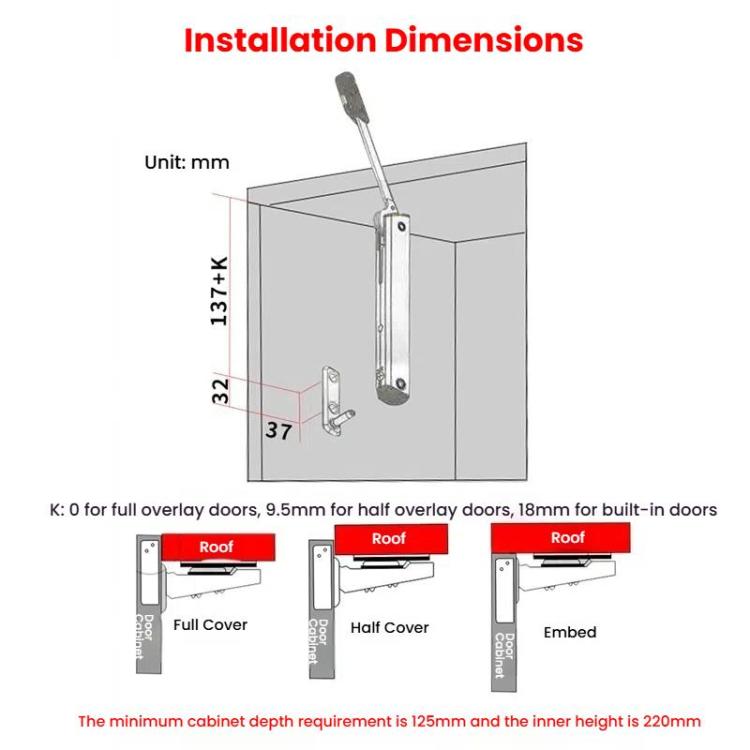 Installation Dimensions

Unit: mm

137+K

32

37

K: 0 for full overlay doors, 9.5mm for half overlay doors, 18mm for built-in doors

Roof

Door Cabinet

Full Cover

Roof

Door Cabinet

Half Cover

Roof

Door Cabinet

Embed

The minimum cabinet depth requirement is 125mm and the inner height is 220mm