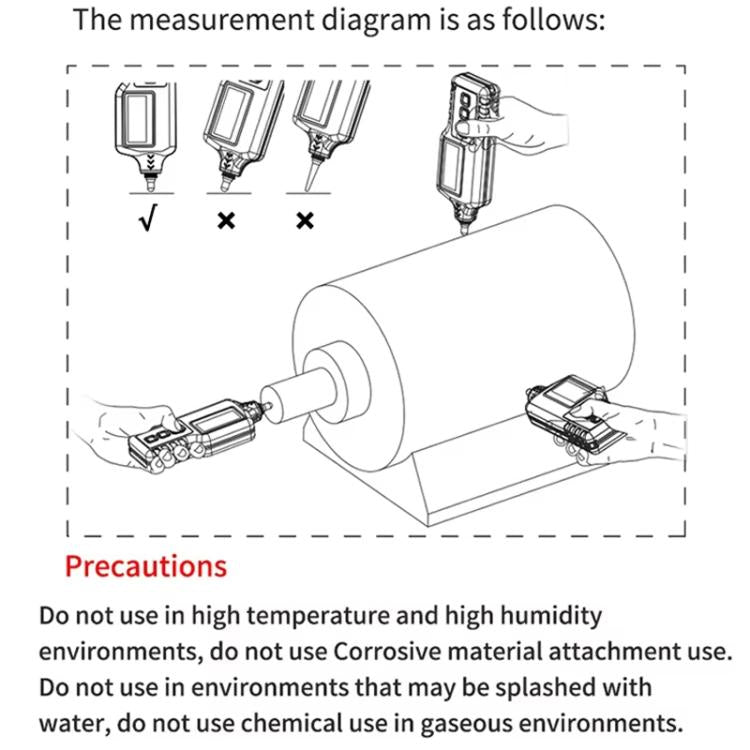 The measurement diagram is as follows:

√ × ×

Precautions

Do not use in high temperature and high humidity environments, do not use Corrosive material attachment use. Do not use in environments that may be splashed with water, do not use chemical use in gaseous environments.