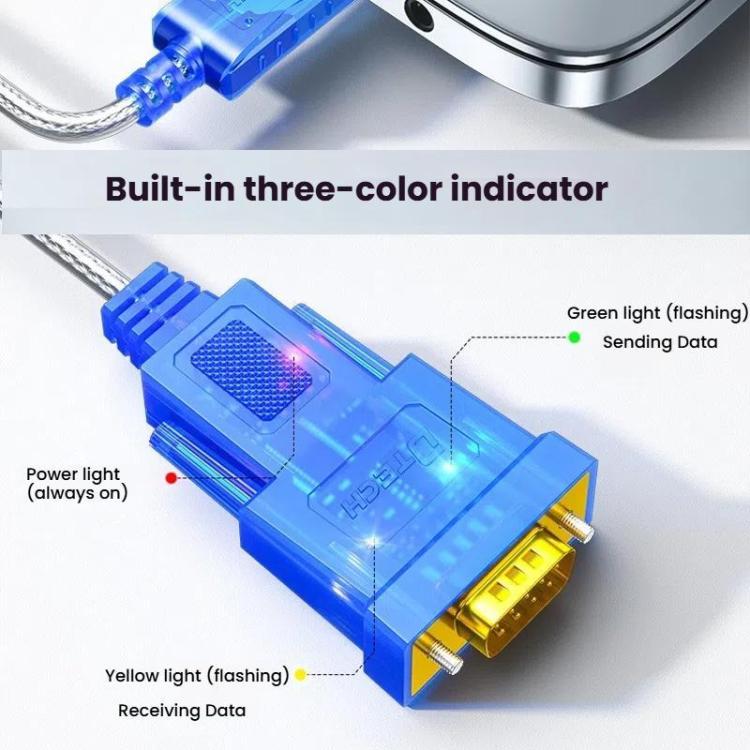 Built-in three-color indicator

Green light (flashing)
Sending Data

Power light
(always on)

DTECH

Yellow light (flashing)
Receiving Data