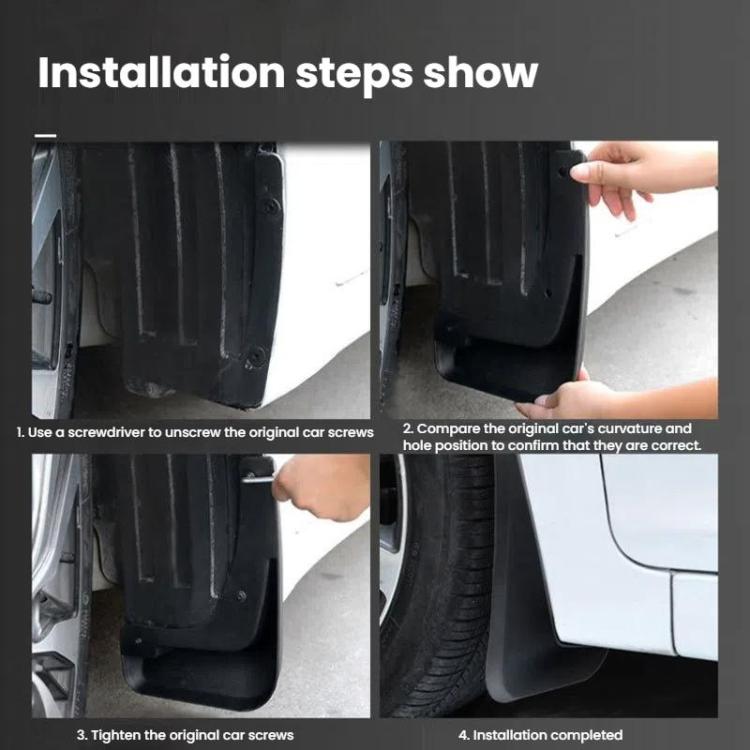 Installation steps show

1. Use a screwdriver to unscrew the original car screws

2. Compare the original car's curvature and hole position to confirm that they are correct.

3. Tighten the original car screws

4. Installation completed